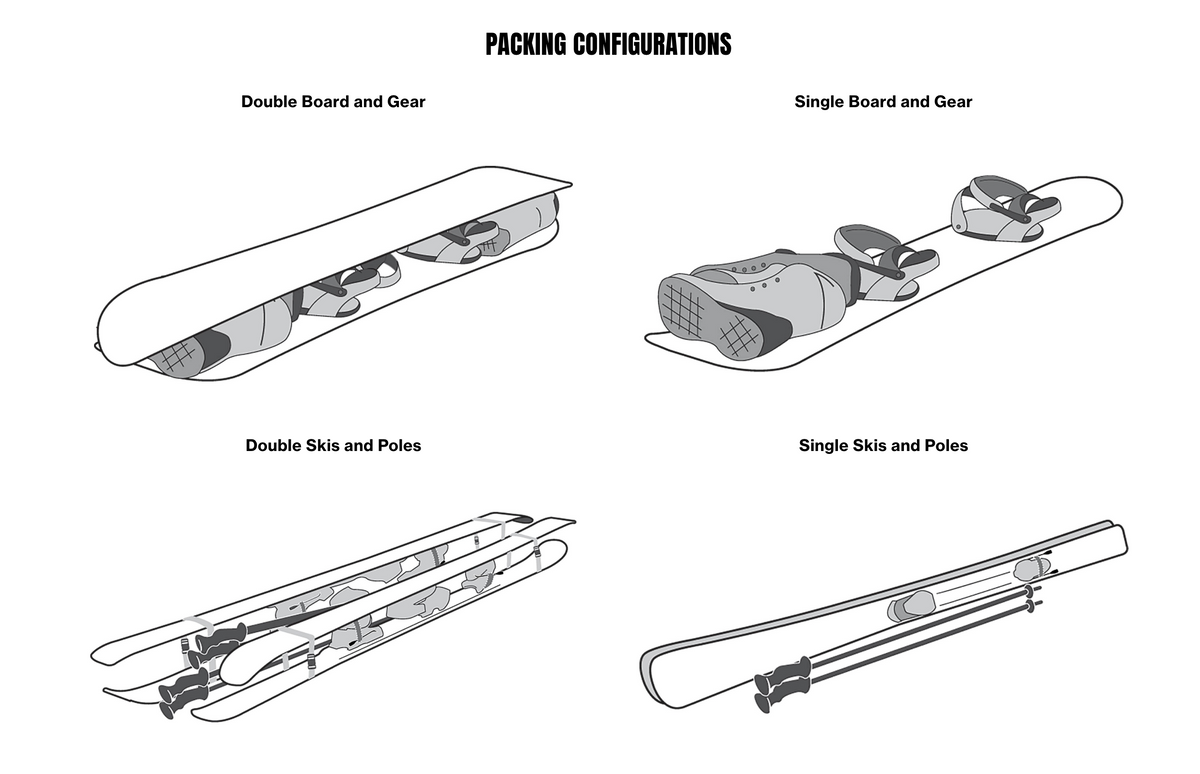 PACKING CONFIGURATIONS

Double Board and Gear

Single Board and Gear

Double Skis and Poles

Single Skis and Poles